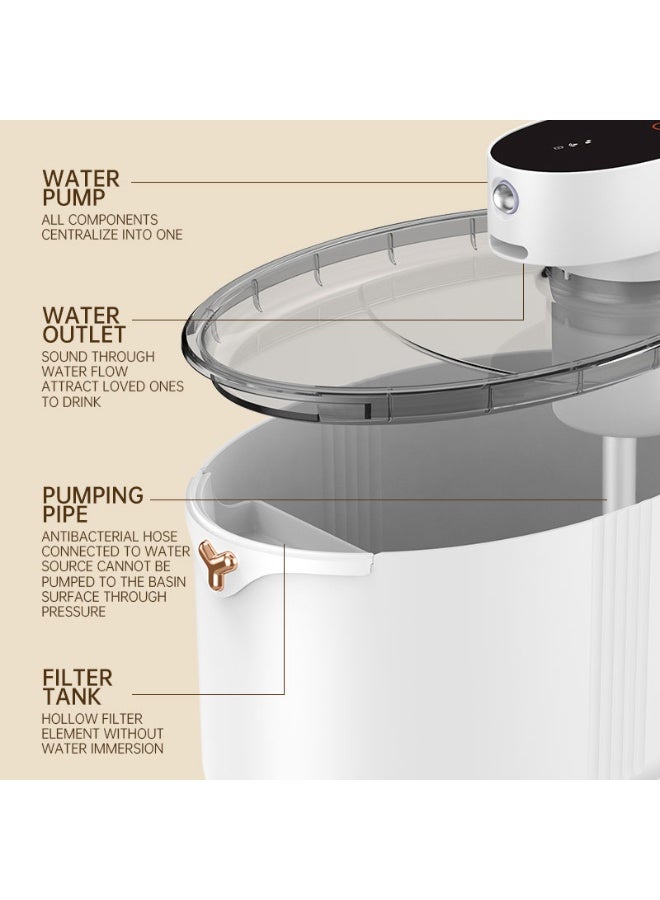 WATER PUMP
ALL COMPONENTS CENTRALIZE INTO ONE

WATER OUTLET
SOUND THROUGH WATER FLOW ATTRACT LOVED ONES TO DRINK

PUMPING PIPE
ANTIBACTERIAL HOSE CONNECTED TO WATER SOURCE CANNOT BE PUMPED TO THE BASIN SURFACE THROUGH PRESSURE

FILTER TANK
HOLLOW FILTER ELEMENT WITHOUT WATER IMMERSION